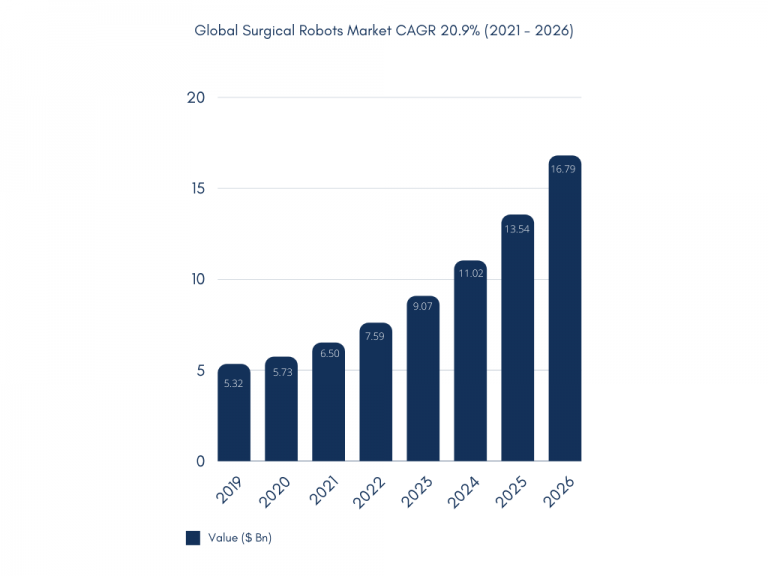 Global Surgical Robots Market CAGR 20.9% (2021 - 2026)

20
15
10
5
0

5.32
5.73
6.50
7.59
9.07
11.02
13.54
16.79

2019
2020
2021
2022
2023
2024
2025
2026

Value ($ Bn)